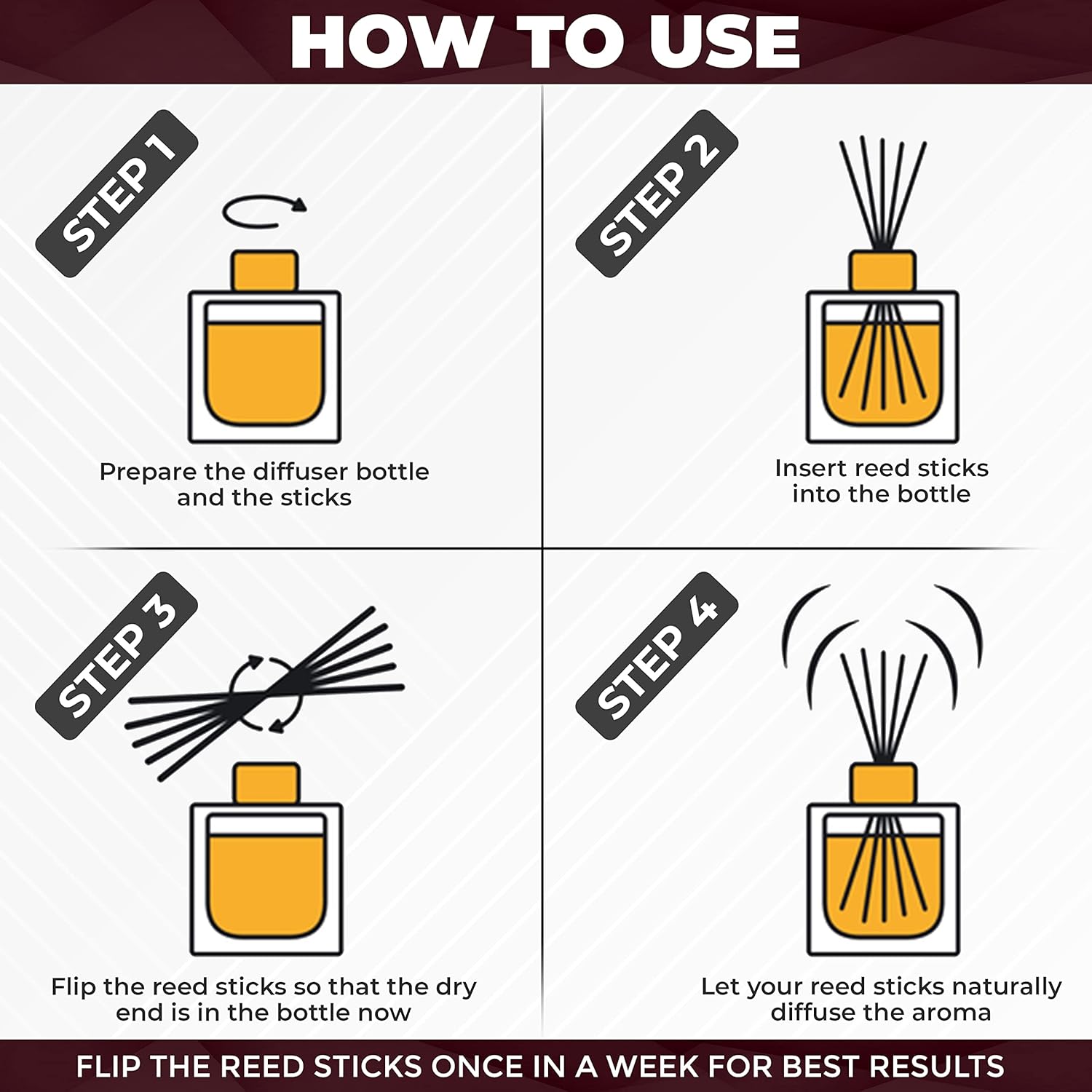 HOW TO USE

STEP 1

Prepare the diffuser bottle and the sticks

STEP 2

Insert reed sticks into the bottle

STEP 3

Flip the reed sticks so that the dry end is in the bottle now

STEP 4

Let your reed sticks naturally diffuse the aroma

FLIP THE REED STICKS ONCE IN A WEEK FOR BEST RESULTS