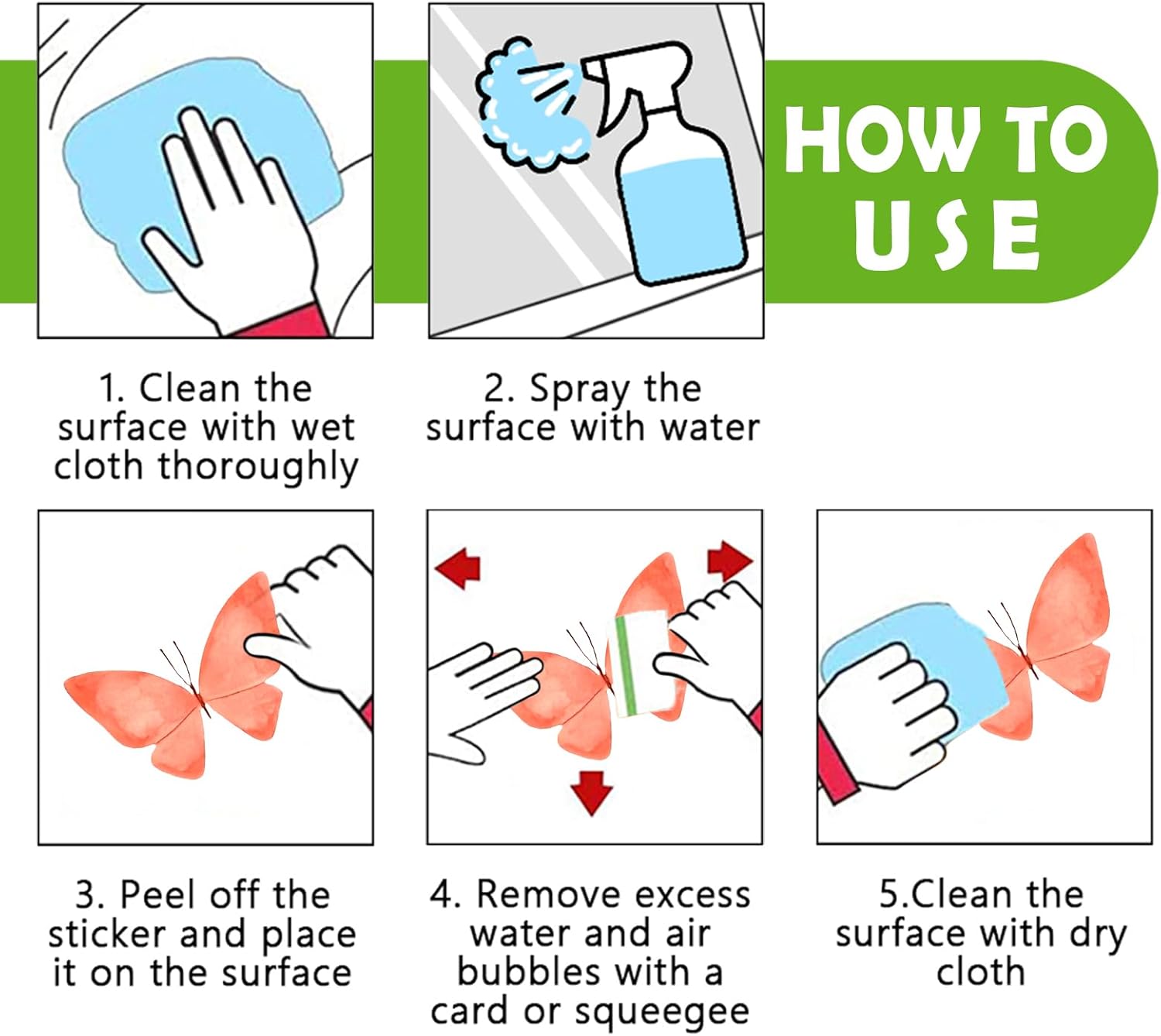 HOW TO USE

1. Clean the surface with wet cloth thoroughly

2. Spray the surface with water

3. Peel off the sticker and place it on the surface

4. Remove excess water and air bubbles with a card or squeegee

5.Clean the surface with dry cloth