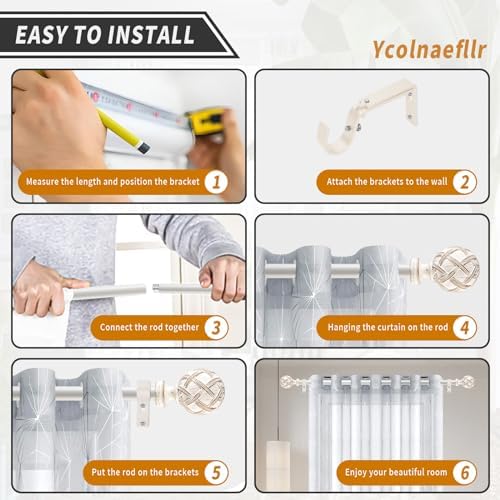 EASY TO INSTALL

Ycolnaefllr

Measure the length and position the bracket 1

Attach the brackets to the wall 2

Connect the rod together 3

Hanging the curtain on the rod 4

Put the rod on the brackets 5

Enjoy your beautiful room 6