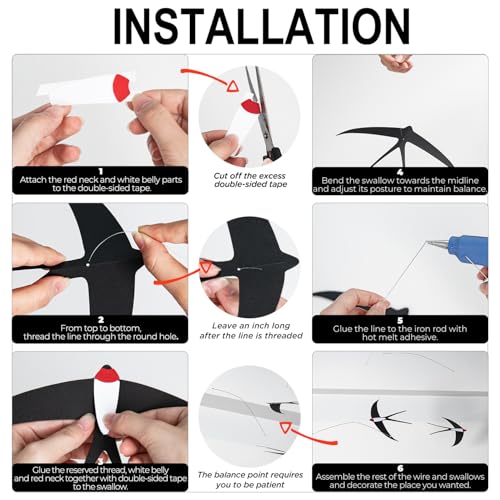 INSTALLATION

1
Attach the red neck and white belly parts to the double-sided tape.

Cut off the excess double-sided tape

4
Bend the swallow towards the midline and adjust its posture to maintain balance.

2
From top to bottom, thread the line through the round hole.

Leave an inch long after the line is threaded

5
Glue the line to the iron rod with hot melt adhesive.

3
Glue the reserved thread, white belly and red neck together with double-sided tape to the swallow.

The balance point requires you to be patient

6
Assemble the rest of the wire and swallows and decorate the place you wanted.