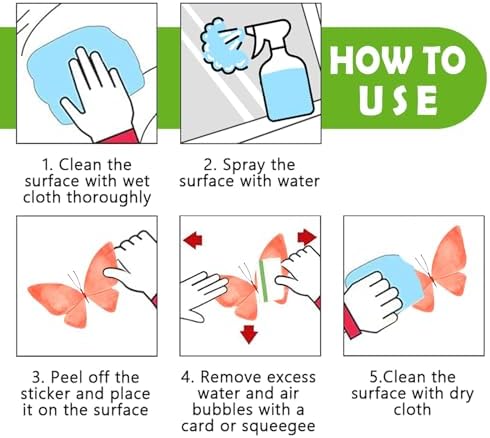 HOW TO USE

1. Clean the surface with wet cloth thoroughly

2. Spray the surface with water

3. Peel off the sticker and place it on the surface

4. Remove excess water and air bubbles with a card or squeegee

5.Clean the surface with dry cloth