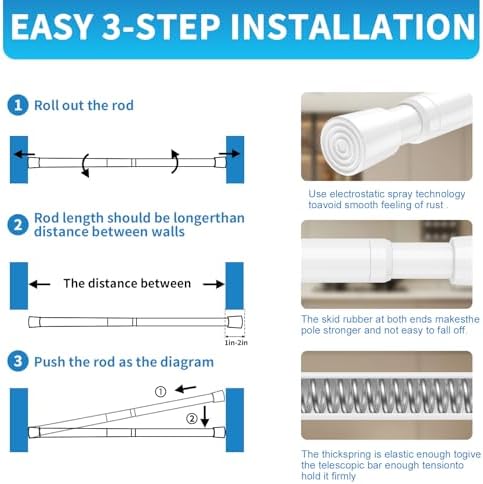 EASY 3-STEP INSTALLATION

1 Roll out the rod

2 Rod length should be longerthan distance between walls

The distance between

1in-2in

3 Push the rod as the diagram

①

②

Use electrostatic spray technology toavoid smooth feeling of rust .

The skid rubber at both ends makesthe pole stronger and not easy to fall off.

The thickspring is elastic enough togive the telescopic bar enough tensionto hold it firmly