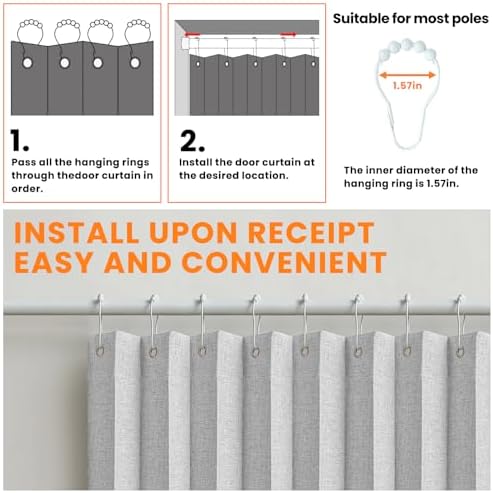 1.

Pass all the hanging rings through thedoor curtain in order.

2.

Install the door curtain at the desired location.

Suitable for most poles

1.57in

The inner diameter of the hanging ring is 1.57in.

INSTALL UPON RECEIPT
EASY AND CONVENIENT