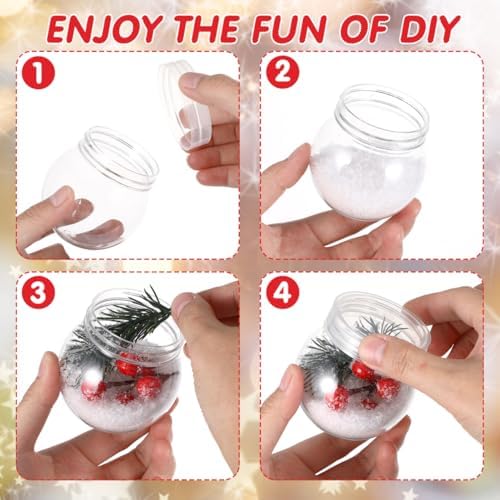 ENJOY THE FUN OF DIY

1

2

3

4