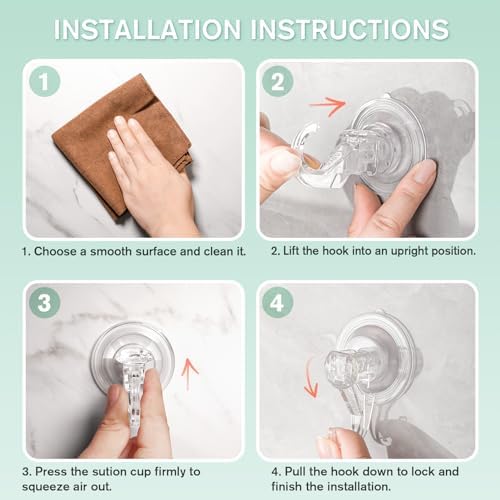 INSTALLATION INSTRUCTIONS

1

1. Choose a smooth surface and clean it.

2

2. Lift the hook into an upright position.

3

3. Press the sution cup firmly to squeeze air out.

4

4. Pull the hook down to lock and finish the installation.