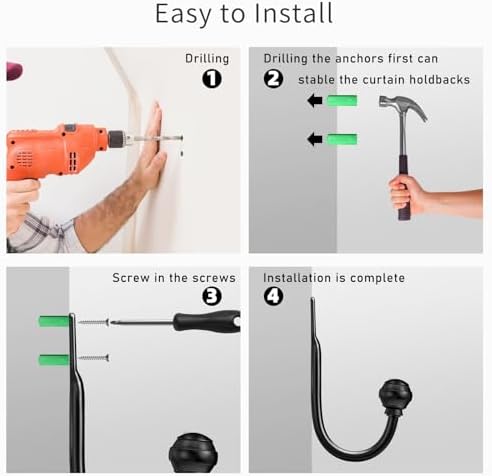 Easy to Install

Drilling
1

Drilling the anchors first can
2 stable the curtain holdbacks

Screw in the screws
3

Installation is complete
4